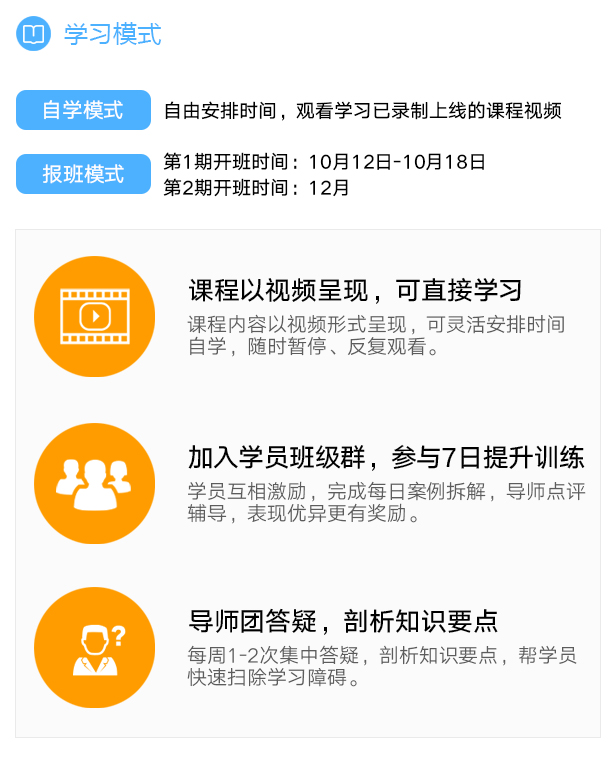 学习模式

自学模式 自由安排时间，观看学习已录制上线的课程视频

报班模式 第1期开班时间：10月12日-10月18日
第2期开班时间：12月

课程以视频呈现，可直接学习

课程内容以视频形式呈现，可灵活安排时间自学，随时暂停、反复观看。

加入学员班级群，参与7日提升训练

学员互相激励，完成每日案例拆解，导师点评辅导，表现优异更有奖励。

导师团答疑，剖析知识要点

每周1-2次集中答疑，剖析知识要点，帮学员快速扫除学习障碍。